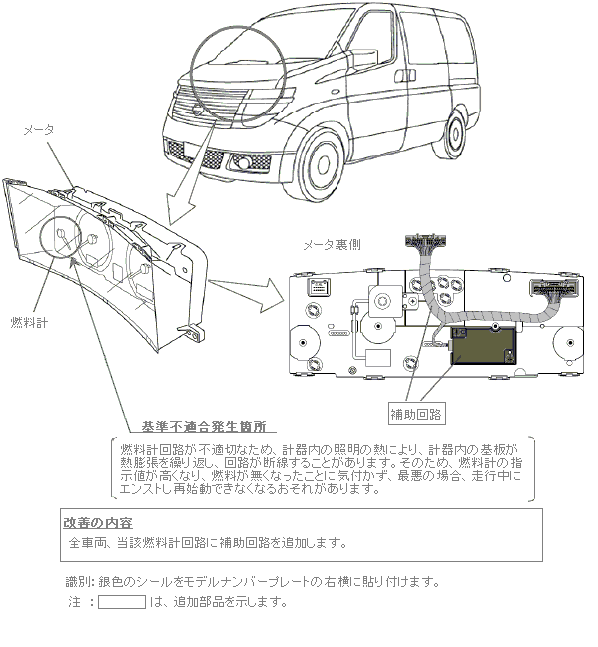 メータ

燃料計

メータ裏側

補助回路

基準不適合発生箇所

燃料計回路が不適切なため、計器内の照明の熱により、計器内の基板が熱膨張を繰り返し、回路が断線することがあります。そのため、燃料計の指示値が高くなり、燃料が無くなったことに気付かず、最悪の場合、走行中にエンストし再始動できなくなるおそれがあります。

改善の内容

全車両、当該燃料計回路に補助回路を追加します。

識別: 銀色のシールをモデルナンバープレートの右横に貼り付けます。

注 ： は、追加部品を示します。