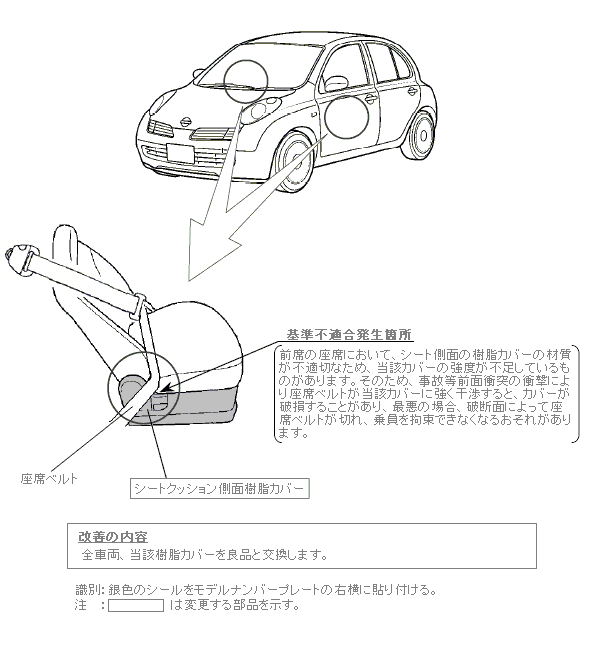 基準不適合発生箇所

前席の座席において、シート側面の樹脂カバーの材質が不適切なため、当該カバーの強度が不足しているものがあります。そのため、事故等前面衝突の衝撃により座席ベルトが当該カバーに強く干渉すると、カバーが破損することがあり、最悪の場合、破断面によって座席ベルトが切れ、乗員を拘束できなくなるおそれがあります。

座席ベルト

シートクッション側面樹脂カバー

改善の内容

全車両、当該樹脂カバーを良品と交換します。

識別: 銀色のシールをモデルナンバープレートの右横に貼り付ける。
注　:　　　　は変更する部品を示す。