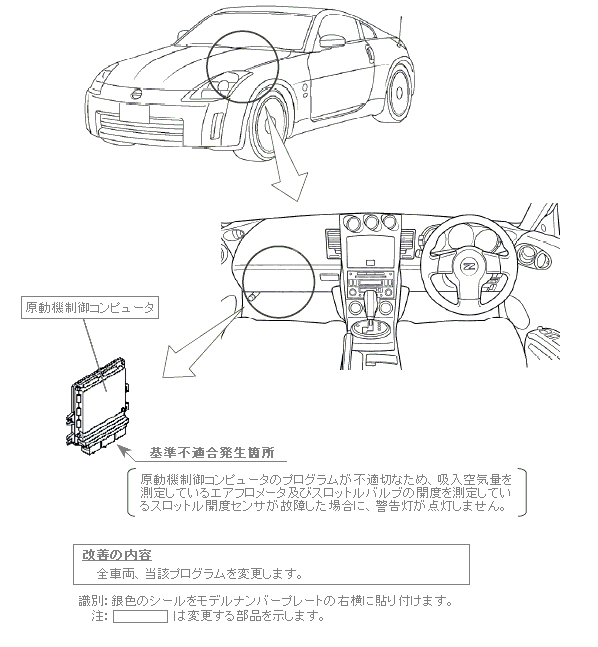 原動機制御コンピュータ

基準不適合発生箇所

原動機制御コンピュータのプログラムが不適切なため、吸入空気量を測定しているエアフロメータ及びスロットルバルブの開度を測定しているスロットル開度センサが故障した場合に、警告灯が点灯しません。

改善の内容

全車両、当該プログラムを変更します。

識別: 銀色のシールをモデルナンバープレートの右横に貼り付けます。

注: は変更する部品を示します。