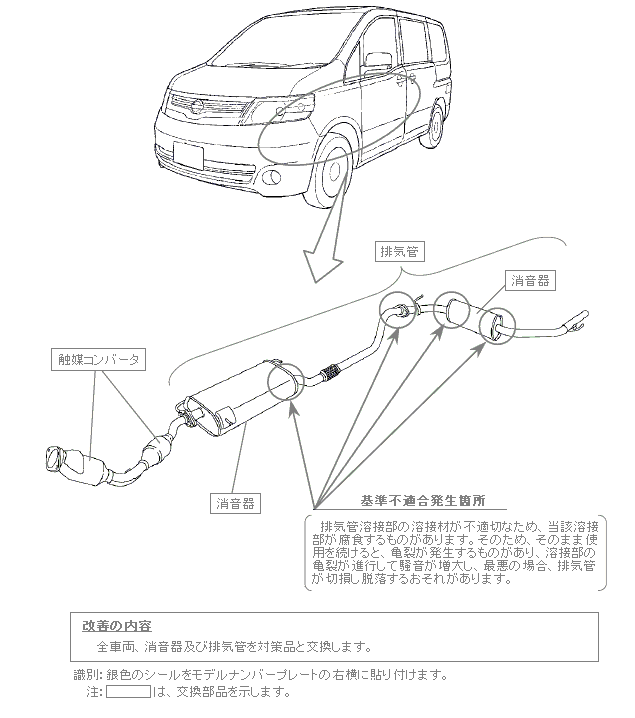 排気管

消音器

触媒コンバータ

消音器

基準不適合発生箇所

排気管溶接部の溶接材が不適切なため、当該溶接部が腐食するものがあります。そのため、そのまま使用を続けると、亀裂が発生するものがあり、溶接部の亀裂が進行して騒音が増大し、最悪の場合、排気管が切損し脱落するおそれがあります。

改善の内容

全車両、消音器及び排気管を対策品と交換します。

識別: 銀色のシールをモデルナンバープレートの右横に貼り付けます。
注: は、交換部品を示します。