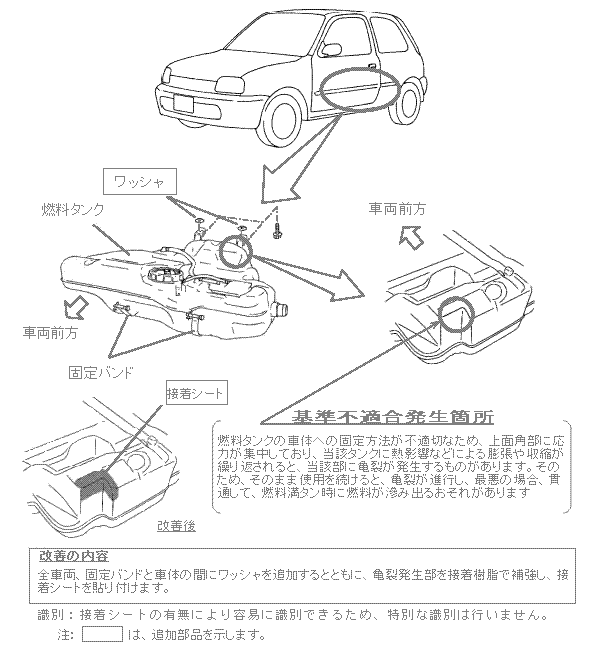 ワッシャ

燃料タンク

車両前方

車両前方

固定バンド

接着シート

基準不適合発生箇所

燃料タンクの車体への固定方法が不適切なため、上面角部に応力が集中しており、当該タンクに熱影響などによる膨張や収縮が繰り返されると、当該部に亀裂が発生するものがあります。そのため、そのまま使用を続けると、亀裂が進行し、最悪の場合、貫通して、燃料満タン時に燃料が滲み出るおそれがあります

改善後

改善の内容

全車両、固定バンドと車体の間にワッシャを追加するとともに、亀裂発生部を接着樹脂で補強し、接着シートを貼り付けます。

識別：接着シートの有無により容易に識別できるため、特別な識別は行いません。

注： は、追加部品を示します。