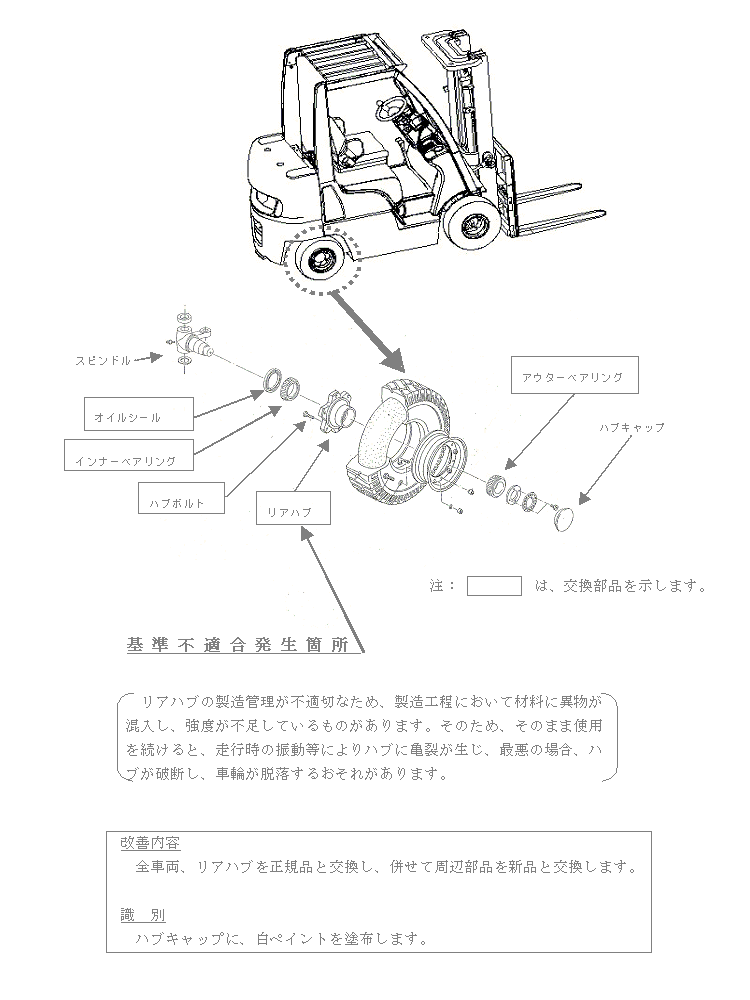 スピンドル

オイルシール

インナーベアリング

ハブボルト

リアハブ

アウターベアリング

ハブキャップ

注：　　　　は、交換部品を示します。

基準不適合発生箇所

リアハブの製造管理が不適切なため、製造工程において材料に異物が混入し、強度が不足しているものがあります。そのため、そのまま使用を続けると、走行時の振動等によりハブに亀裂が生じ、最悪の場合、ハブが破断し、車輪が脱落するおそれがあります。

改善内容
全車両、リアハブを正規品と交換し、併せて周辺部品を新品と交換します。

識　別
ハブキャップに、白ペイントを塗布します。