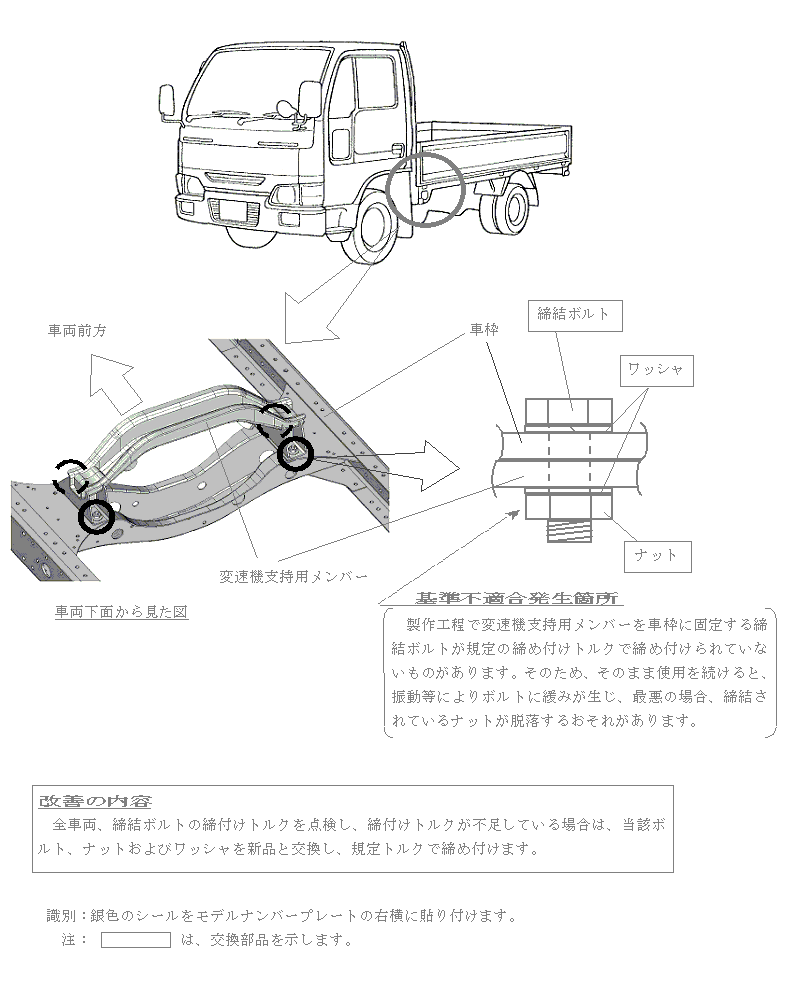 車両前方

車枠

締結ボルト

ワッシャ

ナット

変速機支持用メンバー

車両下面から見た図

基準不適合発生箇所

製作工程で変速機支持用メンバーを車枠に固定する締結ボルトが規定の締め付けトルクで締め付けられていないものがあります。そのため、そのまま使用を続けると、振動等によりボルトに緩みが生じ、最悪の場合、締結されているナットが脱落するおそれがあります。

改善の内容

全車両、締結ボルトの締付けトルクを点検し、締付けトルクが不足している場合は、当該ボルト、ナットおよびワッシャを新品と交換し、規定トルクで締め付けます。

識別：銀色のシールをモデルナンバープレートの右横に貼り付けます。

注：　　　　は、交換部品を示します。