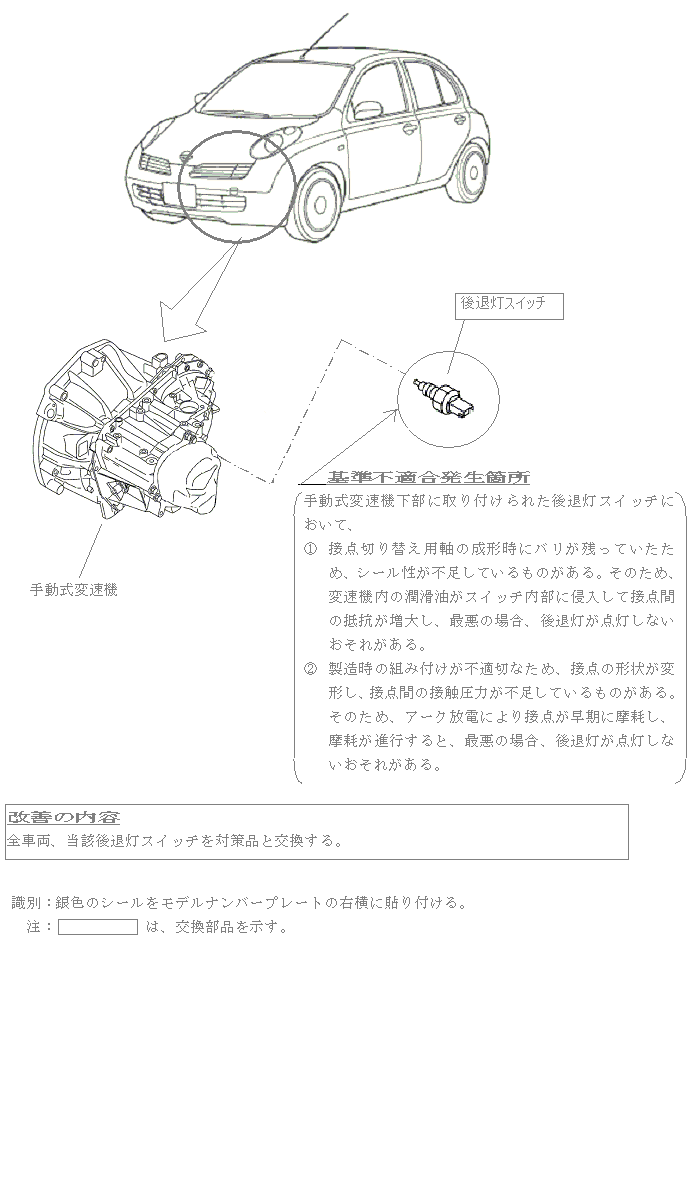 後退灯スイッチ

手動式変速機

基準不適合発生箇所

手動式変速機下部に取り付けられた後退灯スイッチにおいて、

① 接点切り替え用軸の成形時にバリが残っていたため、シール性が不足しているものがある。そのため、変速機内の潤滑油がスイッチ内部に侵入して接点間の抵抗が増大し、最悪の場合、後退灯が点灯しないおそれがある。

② 製造時の組み付けが不適切なため、接点の形状が変形し、接点間の接触圧力が不足しているものがある。そのため、アーク放電により接点が早期に摩耗し、摩耗が進行すると、最悪の場合、後退灯が点灯しないおそれがある。

改善の内容

全車両、当該後退灯スイッチを対策品と交換する。

識別：銀色のシールをモデルナンバープレートの右横に貼り付ける。

注： は、交換部品を示す。