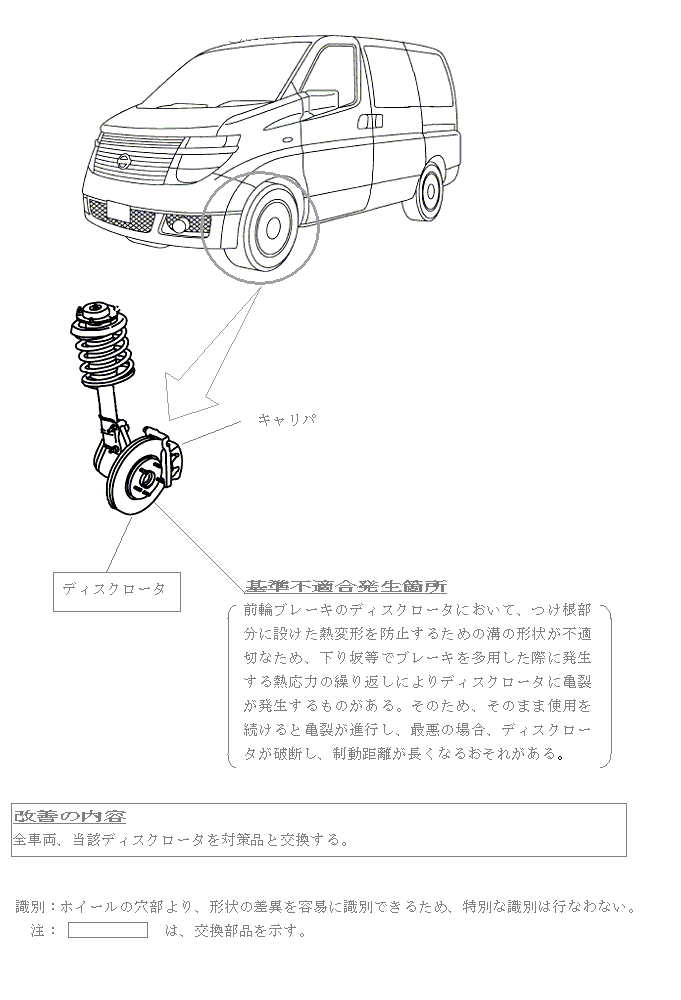 キャリパ

ディスクロータ

基準不適合発生箇所

前輪ブレーキのディスクロータにおいて、つけ根部分に設けた熱変形を防止するための溝の形状が不適切なため、下り坂等でブレーキを多用した際に発生する熱応力の繰り返しによりディスクロータに亀裂が発生するものがある。そのため、そのまま使用を続けると亀裂が進行し、最悪の場合、ディスクロータが破断し、制動距離が長くなるおそれがある。

改善の内容

全車両、当該ディスクロータを対策品と交換する。

識別：ホイールの穴部より、形状の差異を容易に識別できるため、特別な識別は行なわない。

注：　　　　は、交換部品を示す。