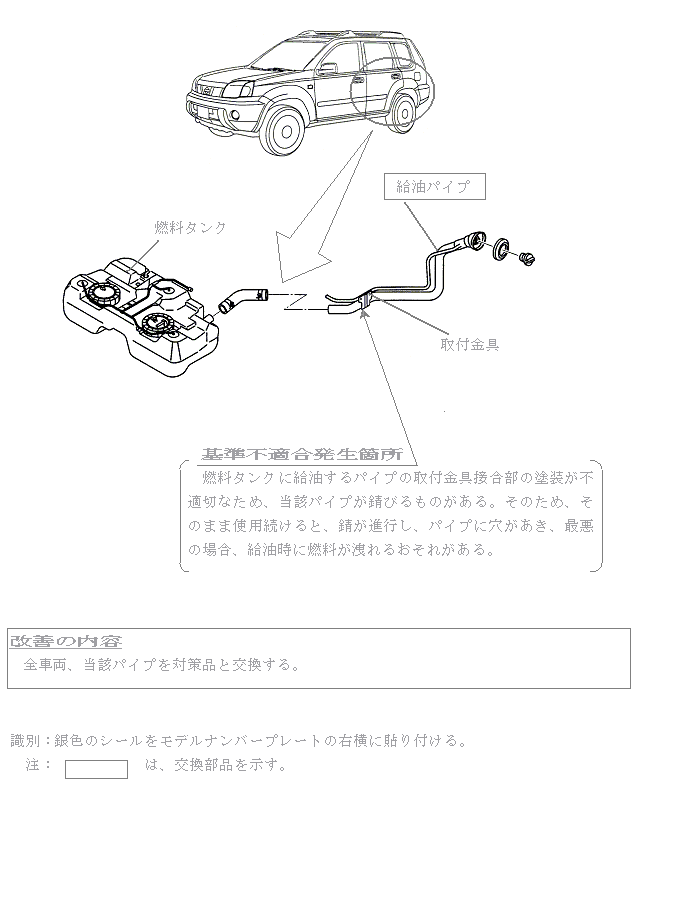 給油パイプ

燃料タンク

取付金具

基準不適合発生箇所

燃料タンクに給油するパイプの取付金具接合部の塗装が不適切なため、当該パイプが錆びるものがある。そのため、そのまま使用続けると、錆が進行し、パイプに穴があき、最悪の場合、給油時に燃料が洩れるおそれがある。

改善の内容

全車両、当該パイプを対策品と交換する。

識別：銀色のシールをモデルナンバープレートの右横に貼り付ける。

注： は、交換部品を示す。