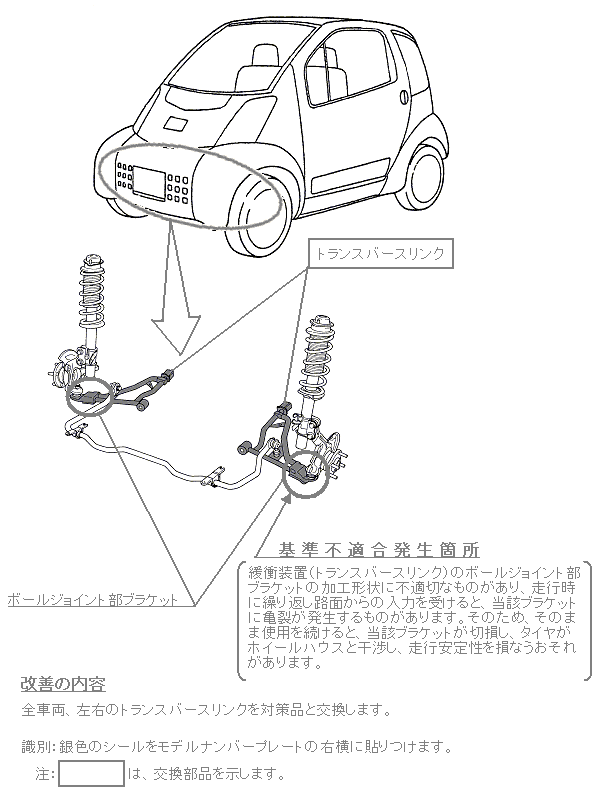 トランスバースリンク

ボールジョイント部ブラケット

基準不適合発生箇所

緩衝装置(トランスバースリンク)のボールジョイント部ブラケットの加工形状に不適切なものがあり、走行時に繰り返し路面からの入力を受けると、当該ブラケットに亀裂が発生するものがあります。そのため、そのまま使用を続けると、当該ブラケットが切損し、タイヤがホイールハウスと干渉し、走行安定性を損なうおそれがあります。

改善の内容

全車両、左右のトランスバースリンクを対策品と交換します。

識別: 銀色のシールをモデルナンバープレートの右横に貼りつけます。

注: は、交換部品を示します。