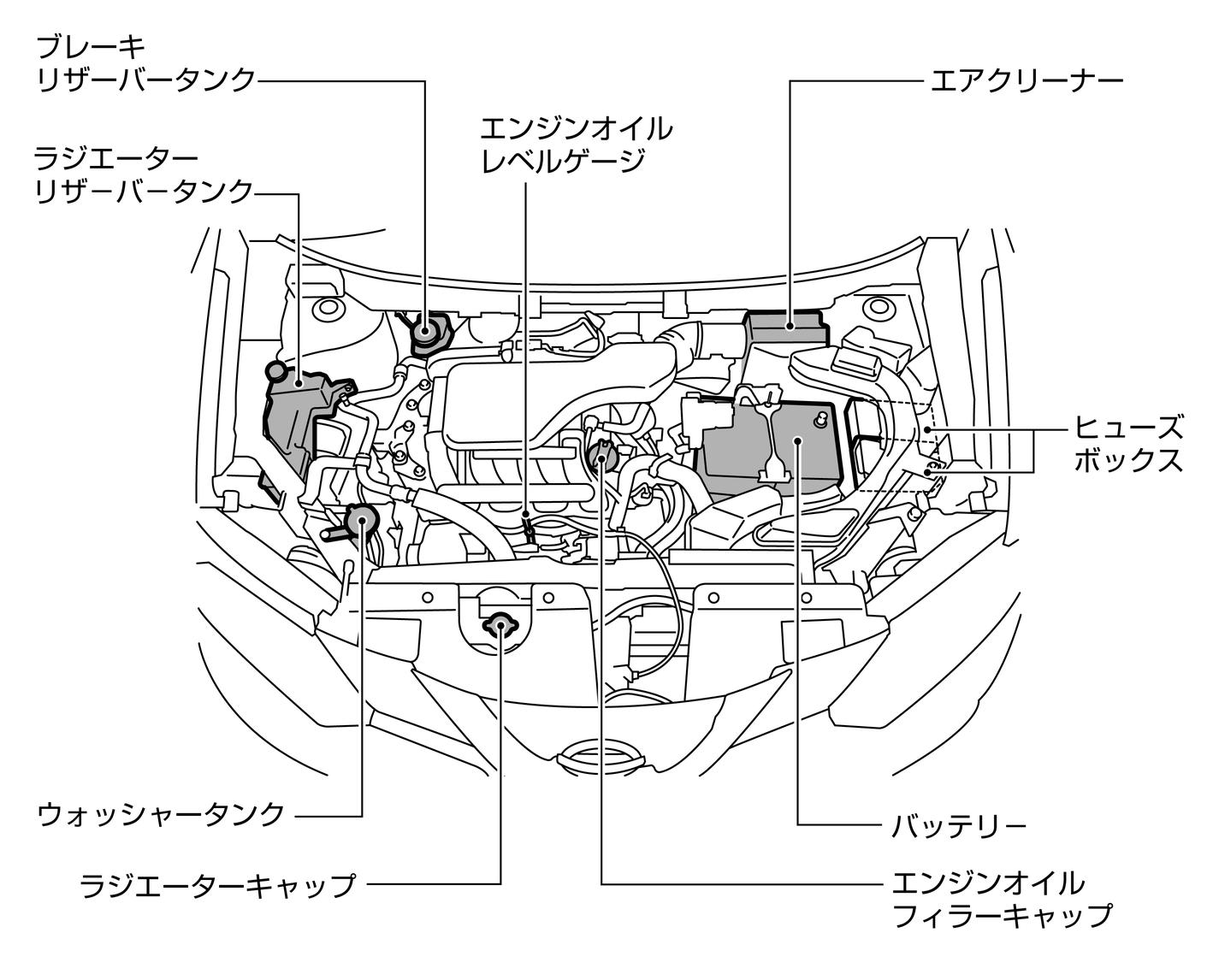 ブレーキ
リザーバータンク

ラジエーター
リザーバータンク

エンジンオイル
レベルゲージ

エアクリーナー

ヒューズ
ボックス

ウォッシャータンク

ラジエーターキャップ

バッテリー

エンジンオイル
フィラーキャップ