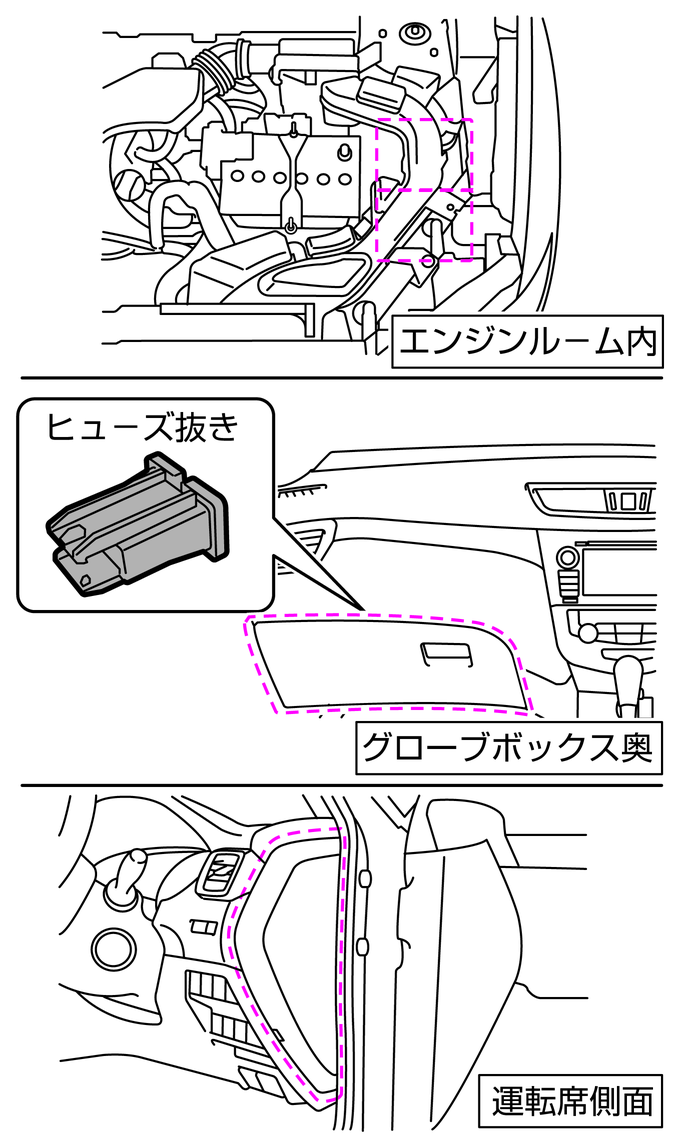 エンジンルーム内

ヒューズ抜き

グローブボックス奥

運転席側面