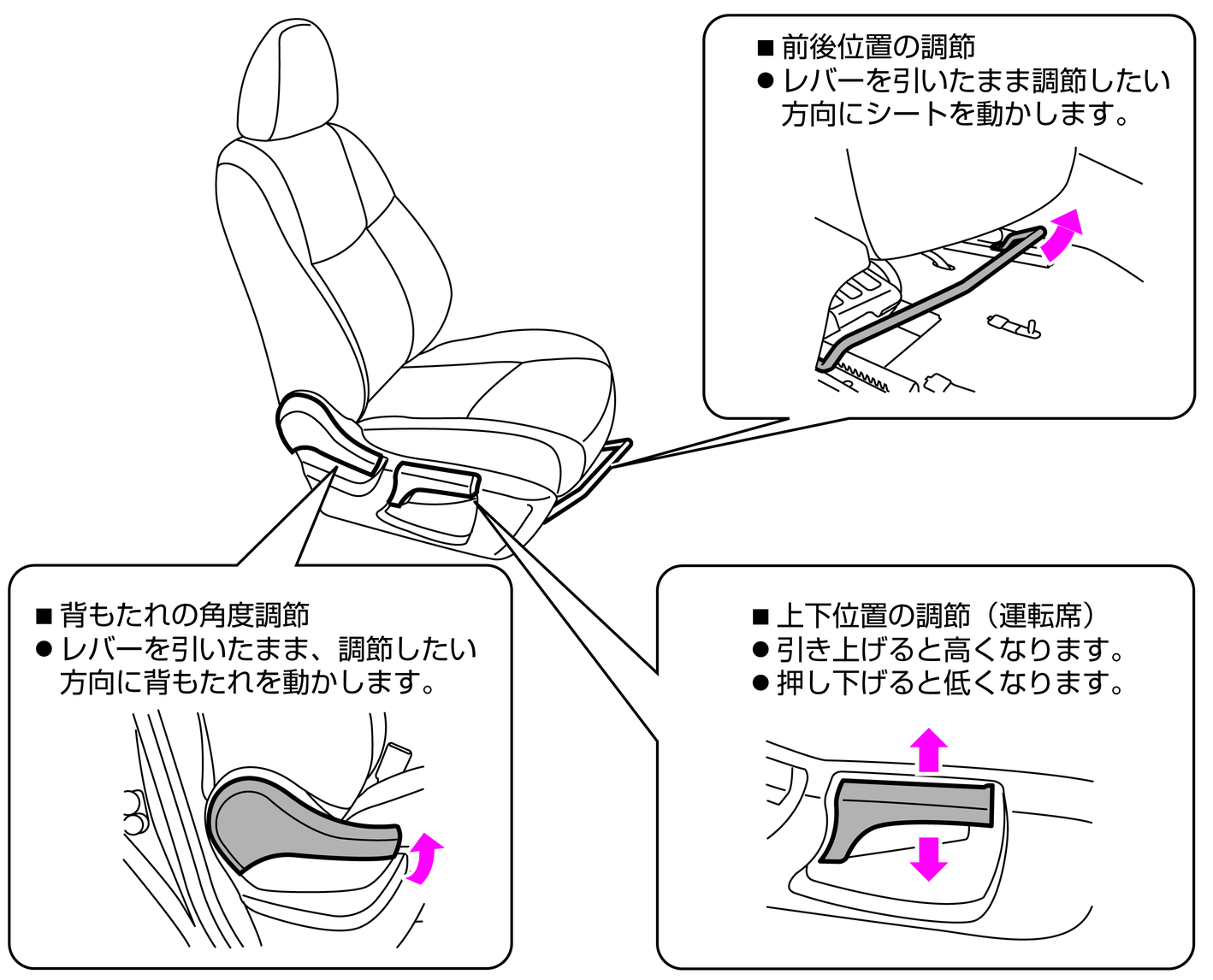 ■ 前後位置の調節
● レバーを引いたまま調節したい方向にシートを動かします。

■ 背もたれの角度調節
● レバーを引いたまま、調節したい方向に背もたれを動かします。

■ 上下位置の調節（運転席）
● 引き上げると高くなります。
● 押し下げると低くなります。