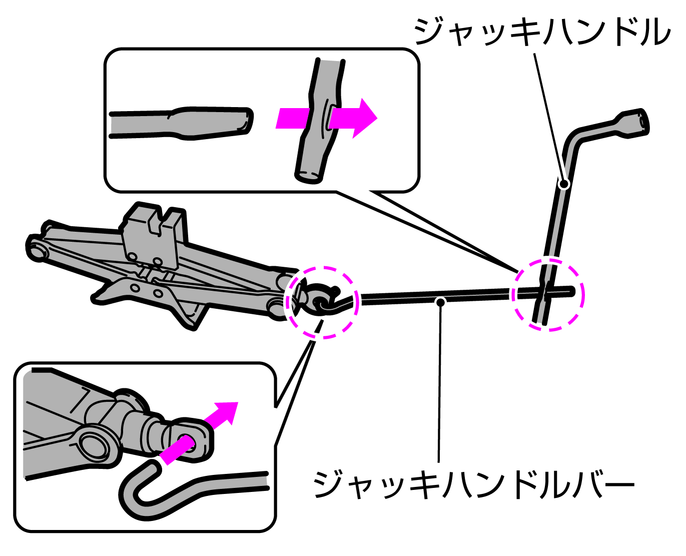 ジャッキハンドル

ジャッキハンドルバー