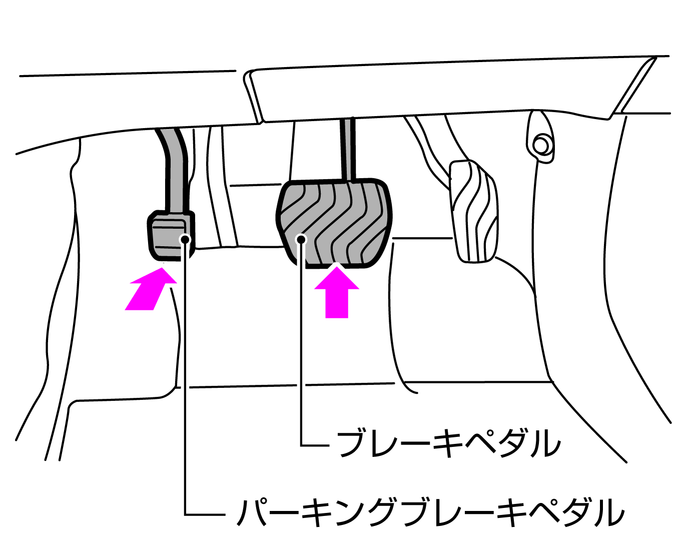 ブレーキペダル

パーキングブレーキペダル