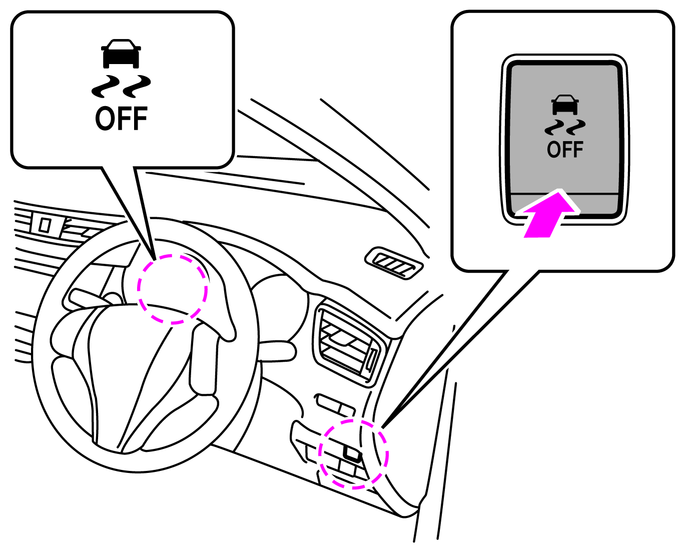 OFF

OFF