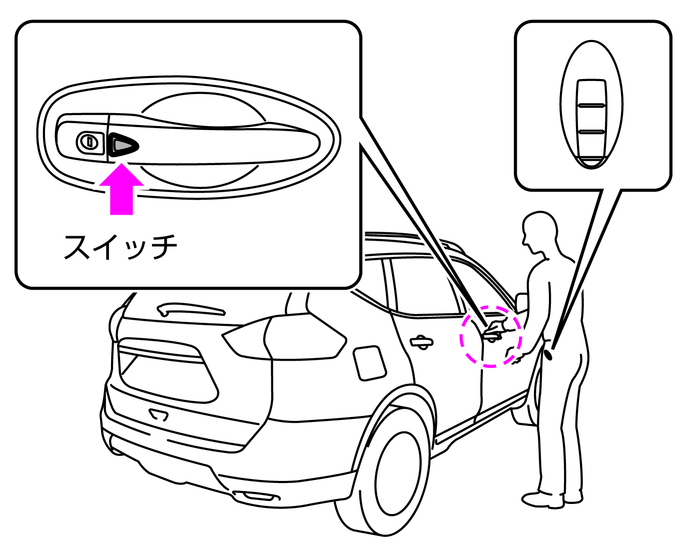 スイッチ