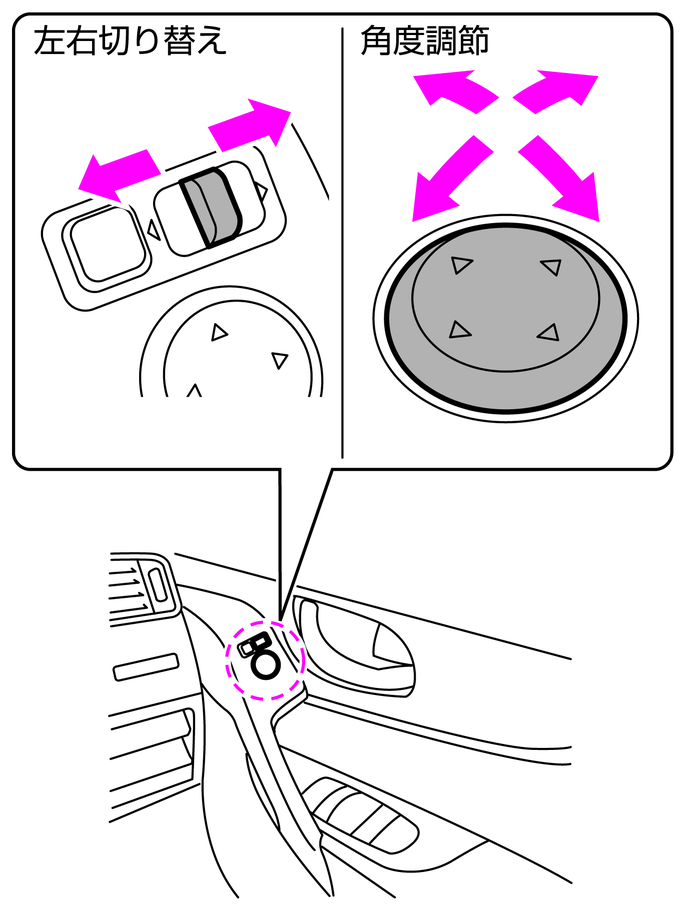 左右切り替え

角度調節