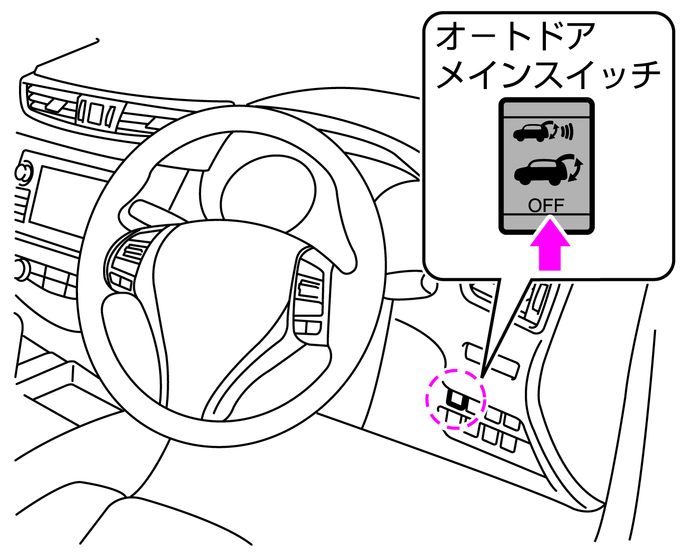 オートドア
メインスイッチ

OFF