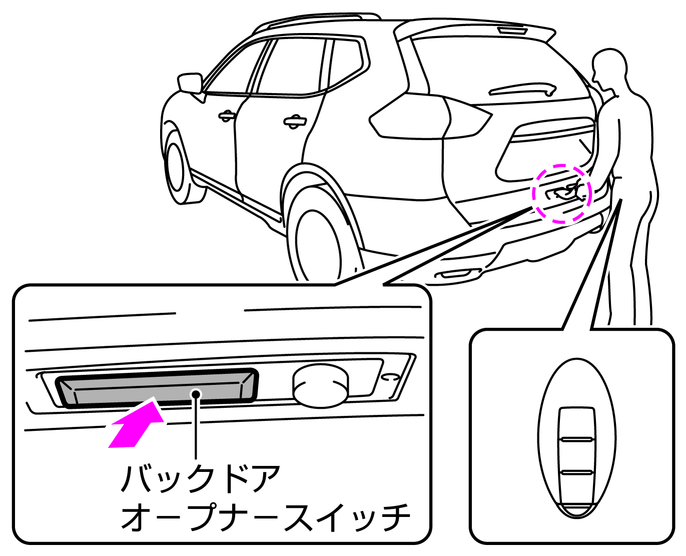 バックドア
オープナースイッチ