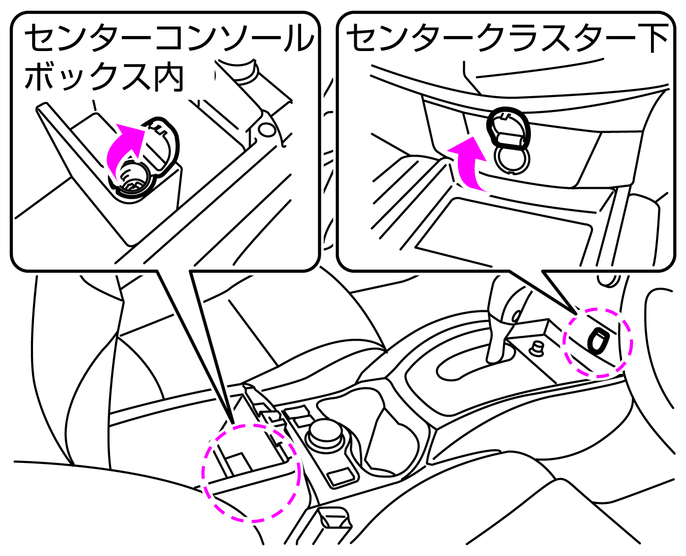 センターコンソールボックス内

センタークラスター下