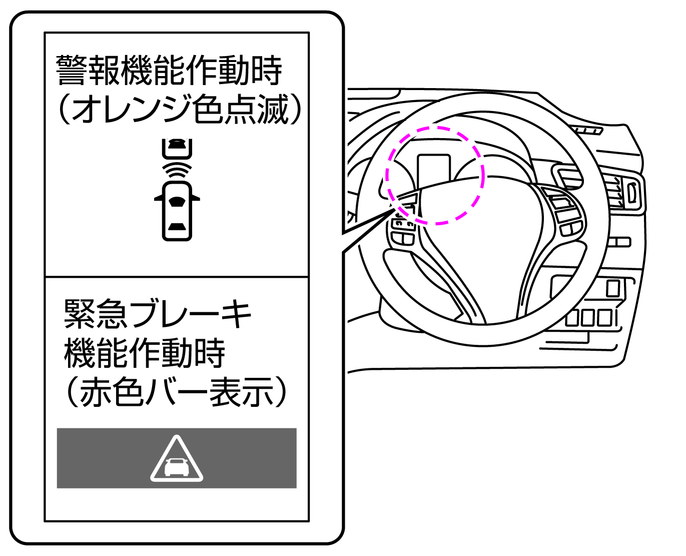 警報機能作動時
（オレンジ色点滅）

緊急ブレーキ
機能作動時
（赤色バー表示）