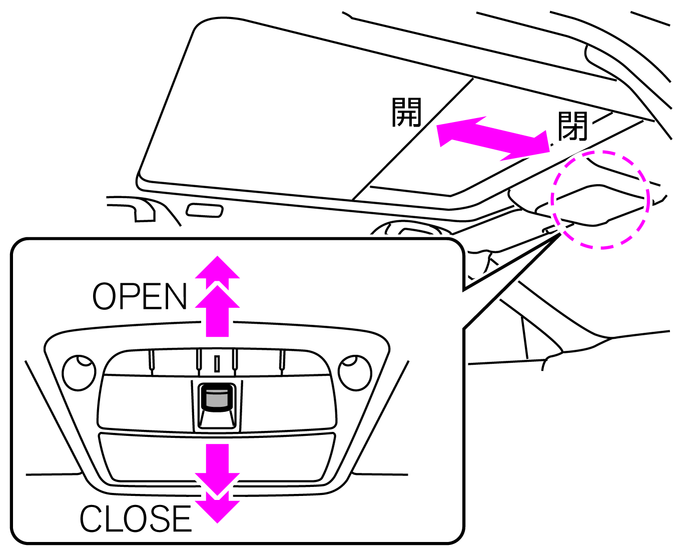 開
閉
OPEN
CLOSE