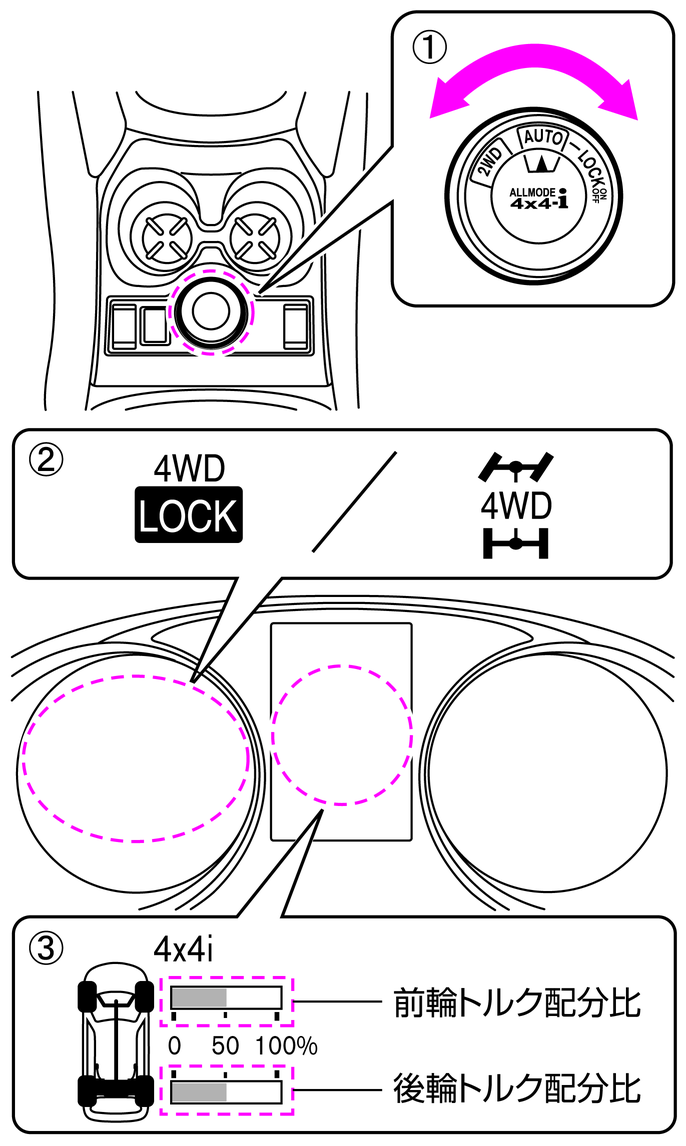 ①

2WD AUTO LOCK ON OFF
ALLMODE
4x4-i

②

4WD
LOCK

4WD

③

4x4i

前輪トルク配分比

0 50 100%

後輪トルク配分比