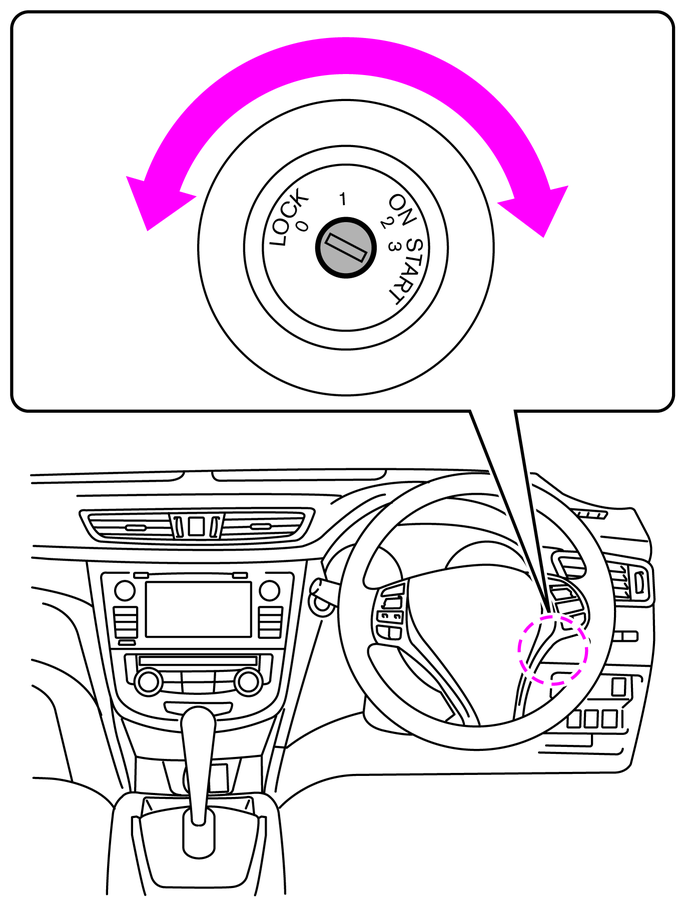 LOCK
0
1
ON
2
START
3