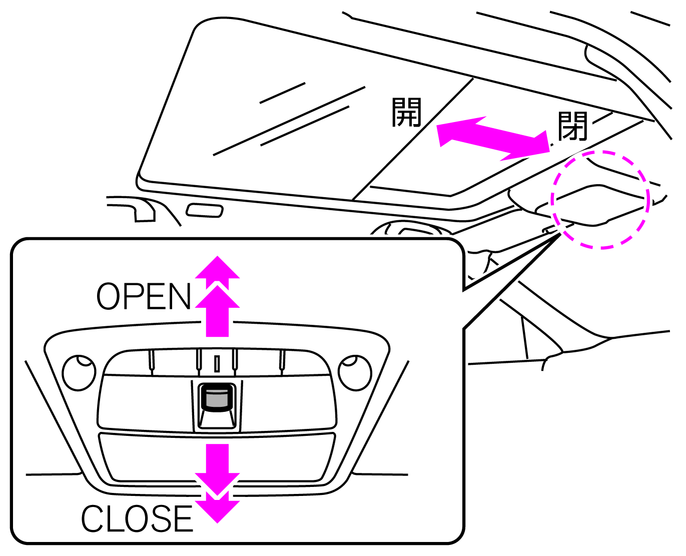 開
閉
OPEN
CLOSE