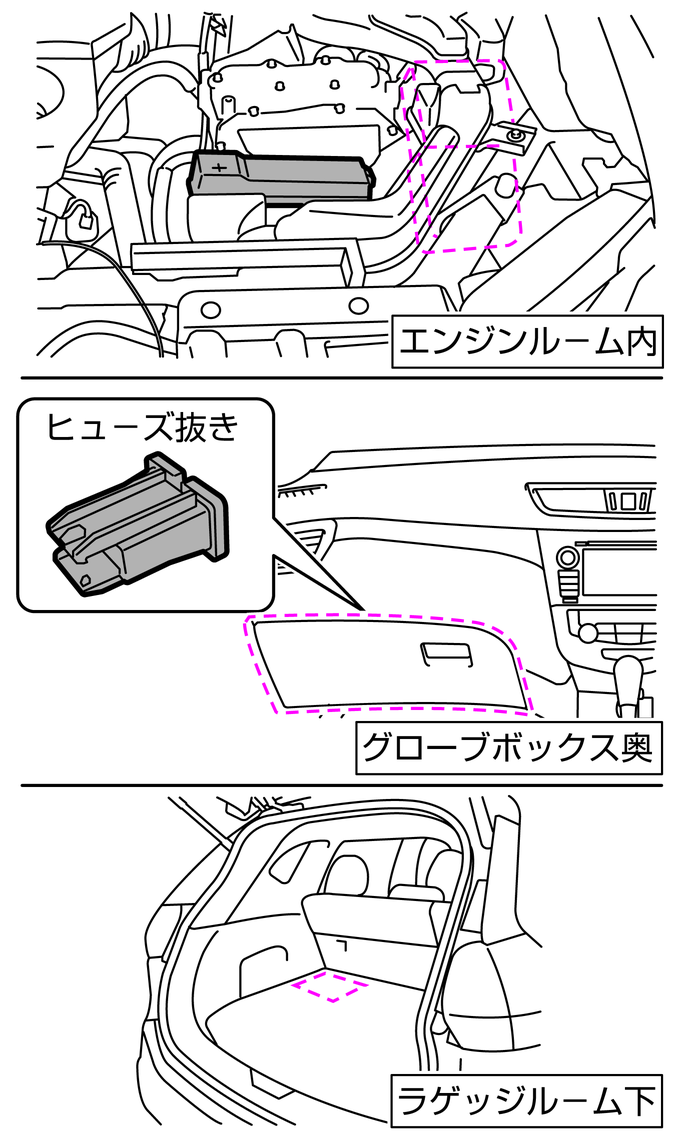 +

エンジンルーム内

ヒューズ抜き

グローブボックス奥

ラゲッジルーム下