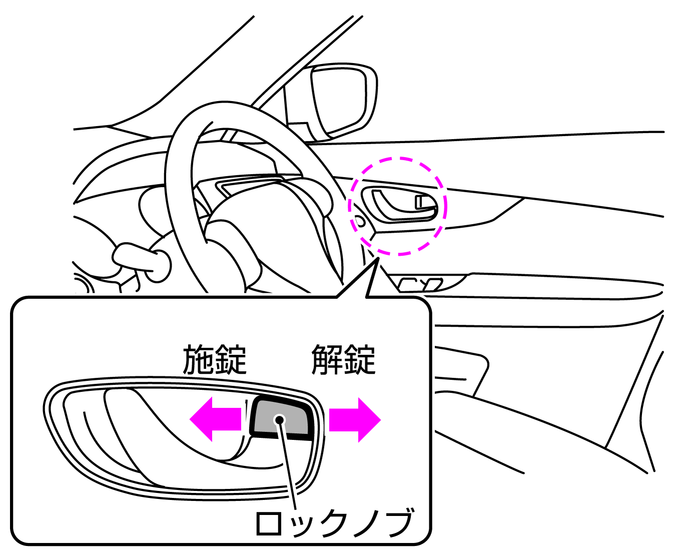 施錠 解錠

ロックノブ