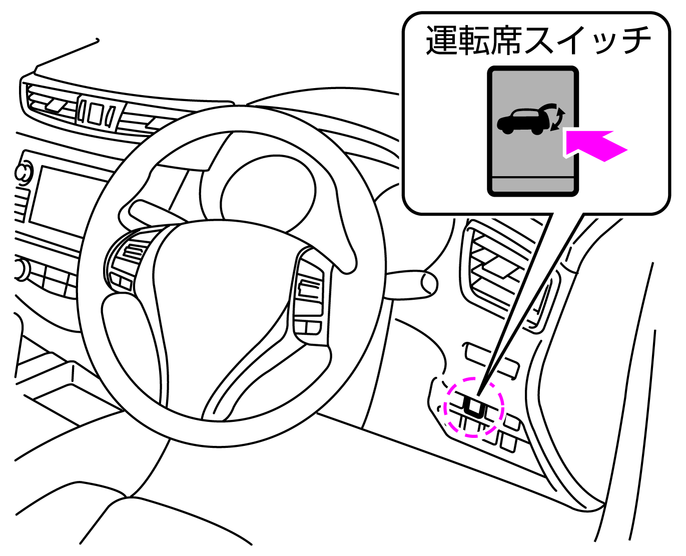 運転席スイッチ