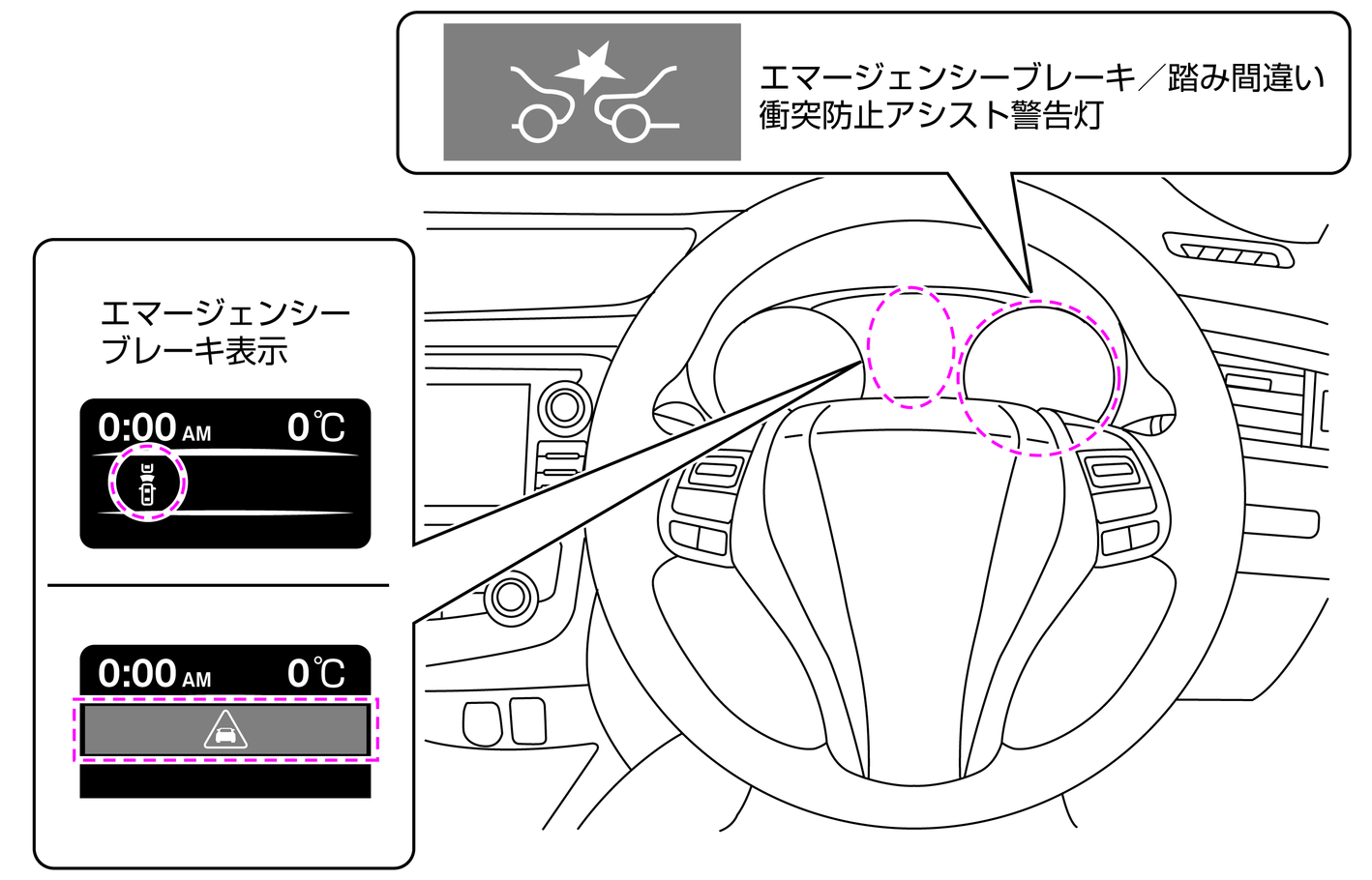 エマージェンシーブレーキ／踏み間違い衝突防止アシスト警告灯

エマージェンシーブレーキ表示

0:00 AM 0℃

0:00 AM 0℃