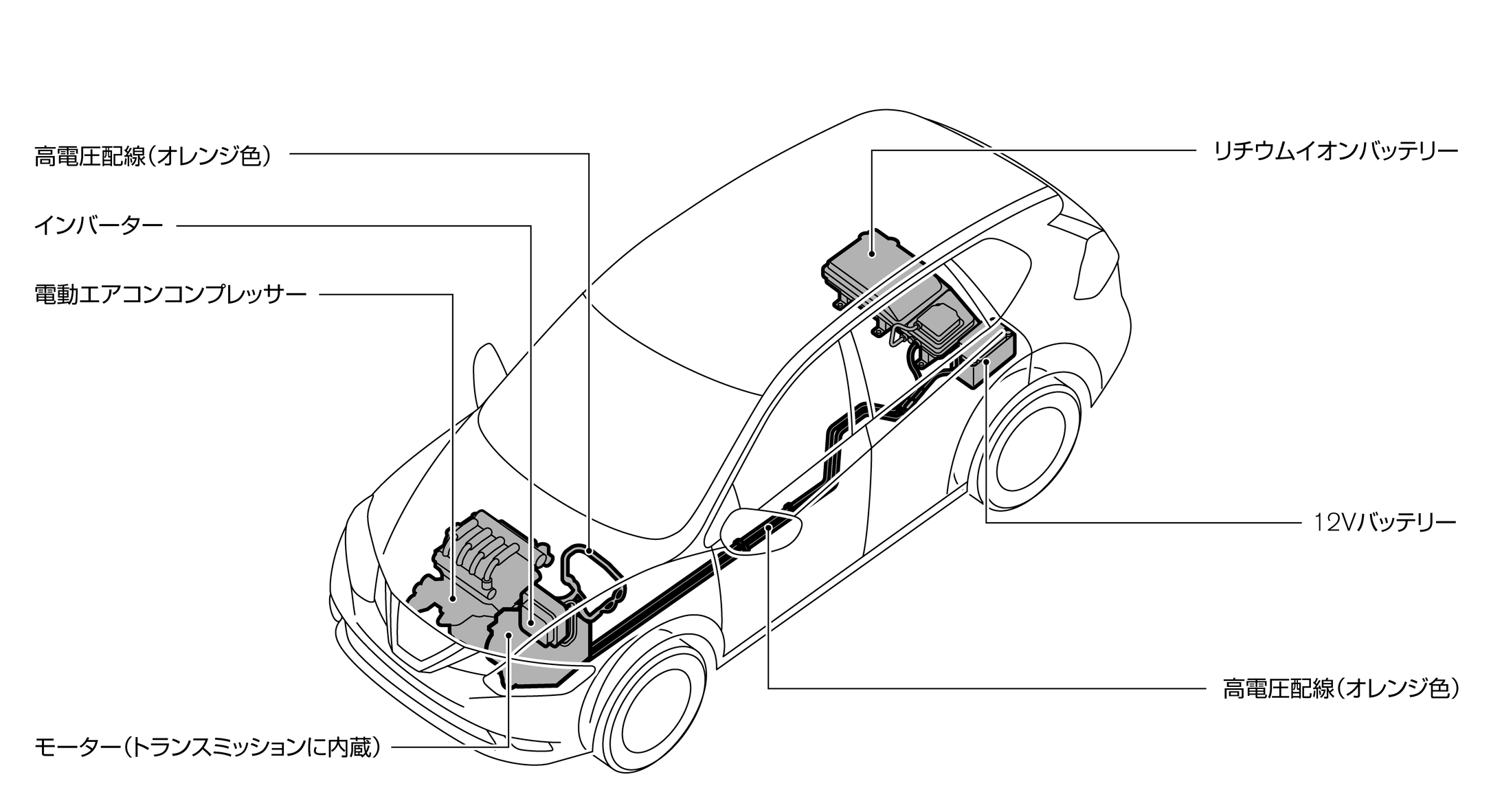 高電圧配線（オレンジ色）

インバーター

電動エアコンコンプレッサー

モーター（トランスミッションに内蔵）

リチウムイオンバッテリー

12Vバッテリー

高電圧配線（オレンジ色）