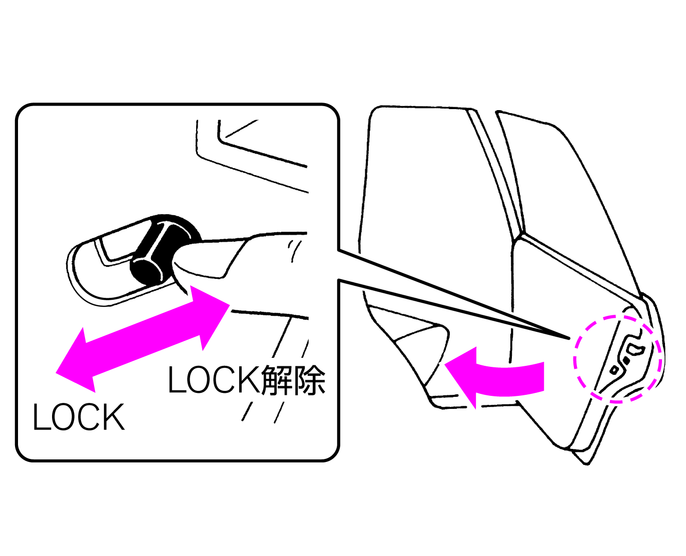 LOCK解除

LOCK