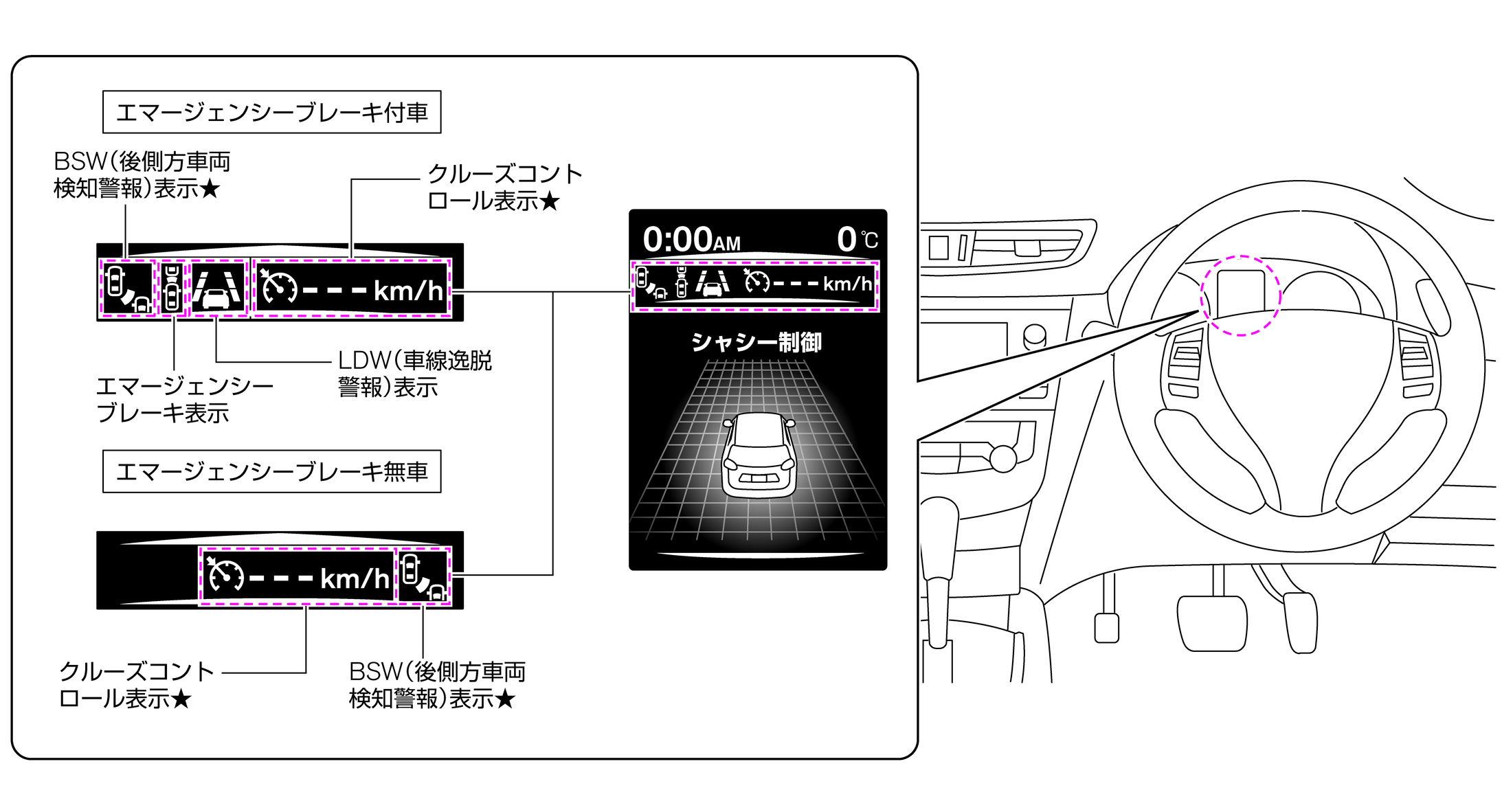 エマージェンシーブレーキ付車

BSW(後側方車両検知警報)表示★

クルーズコントロール表示★

- - - km/h

エマージェンシーブレーキ表示

LDW(車線逸脱警報)表示

エマージェンシーブレーキ無車

- - - km/h

クルーズコントロール表示★

BSW(後側方車両検知警報)表示★

0:00AM 0℃

- - - km/h

シャシー制御