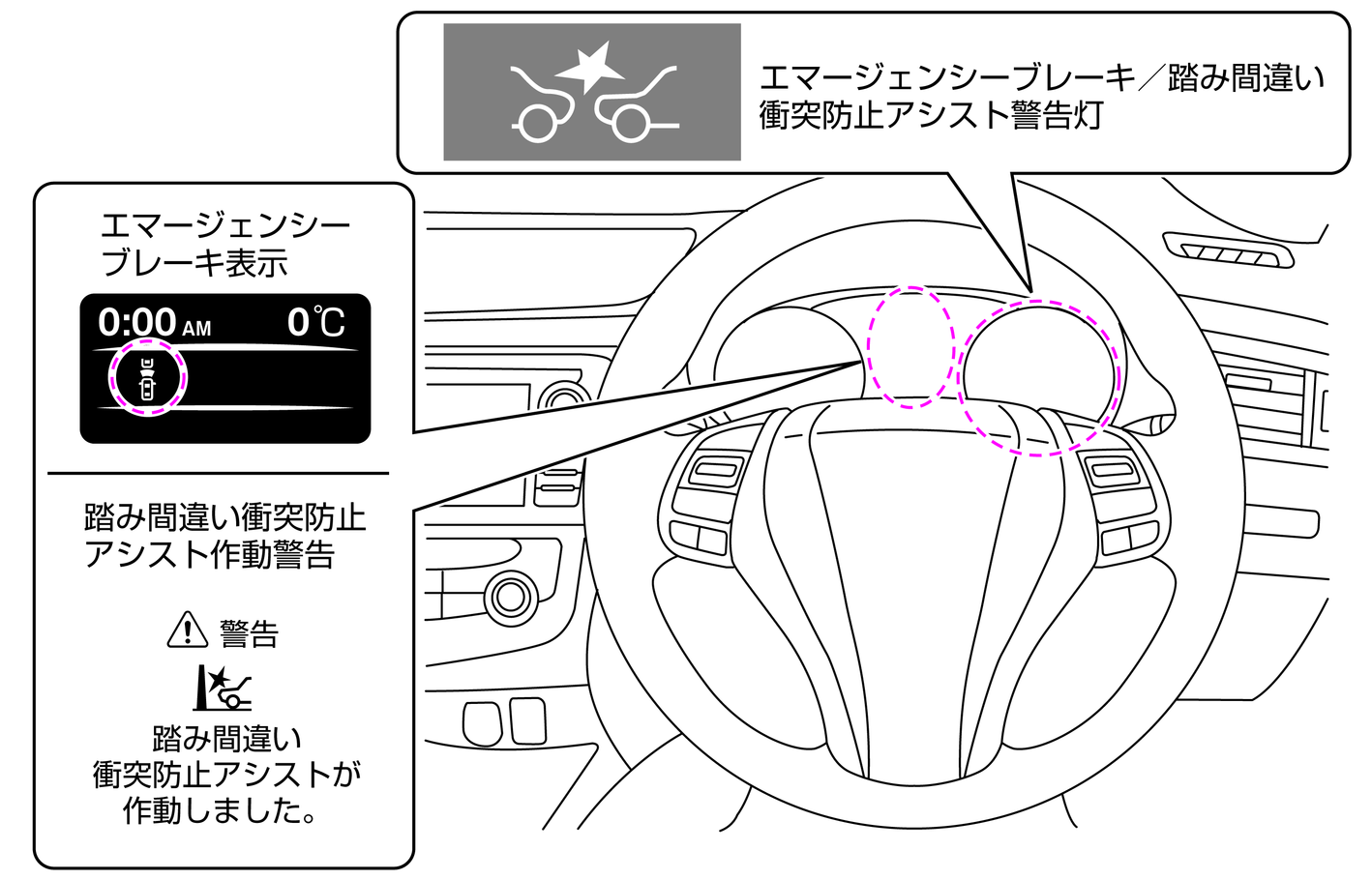 エマージェンシーブレーキ／踏み間違い衝突防止アシスト警告灯

エマージェンシーブレーキ表示

0:00 AM 0℃

踏み間違い衝突防止アシスト作動警告

警告

踏み間違い衝突防止アシストが作動しました。