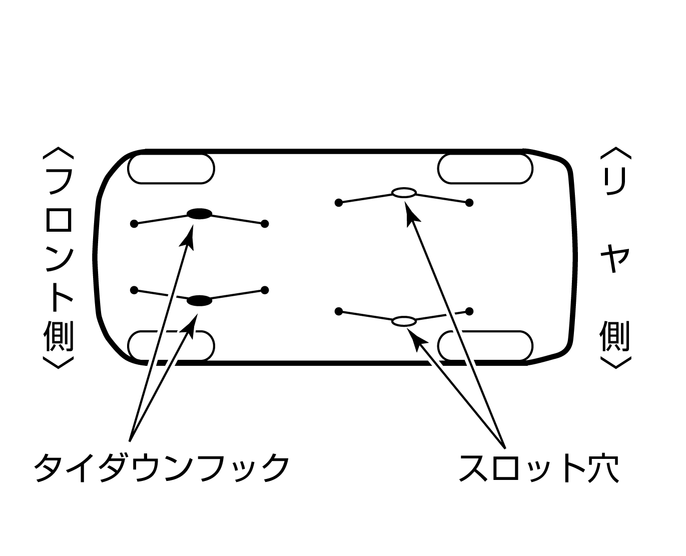 〈フロント側〉

〈リヤ側〉

タイダウンフック

スロット穴