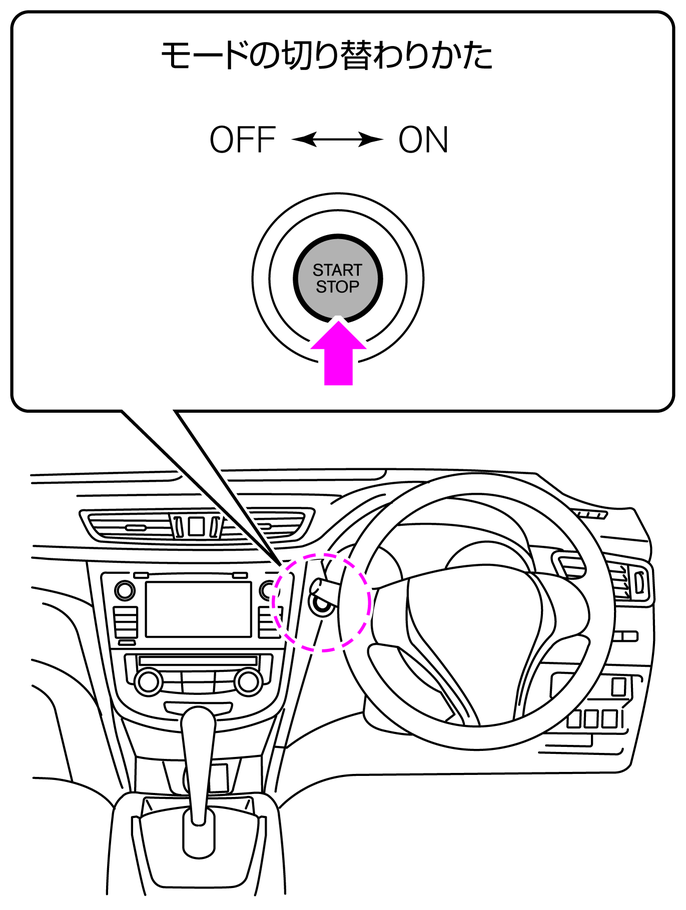 モードの切り替わりかた

OFF ⟷ ON

START
STOP