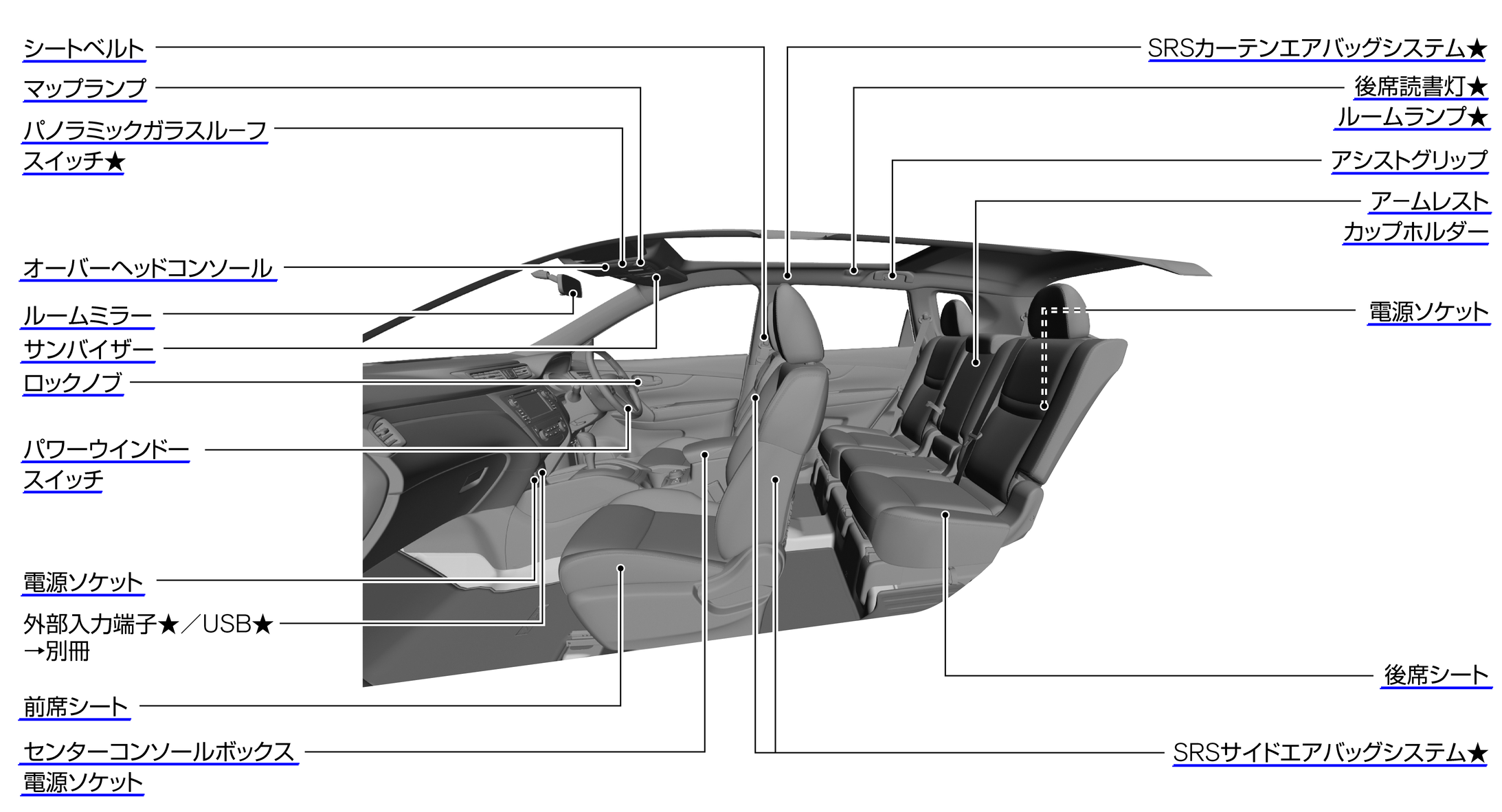 シートベルト

マップランプ

パノラミックガラスルーフ
スイッチ★

オーバーヘッドコンソール

ルームミラー

サンバイザー

ロックノブ

パワーウインドー
スイッチ

電源ソケット

外部入力端子★／USB★
→別冊

前席シート

センターコンソールボックス
電源ソケット

SRSカーテンエアバッグシステム★

後席読書灯★
ルームランプ★

アシストグリップ

アームレスト
カップホルダー

電源ソケット

後席シート

SRSサイドエアバッグシステム★