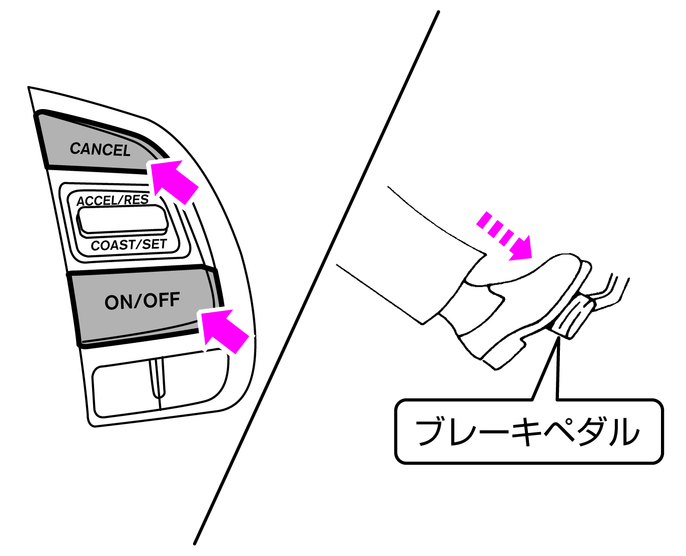 CANCEL
ACCEL/RES
COAST/SET
ON/OFF
ブレーキペダル