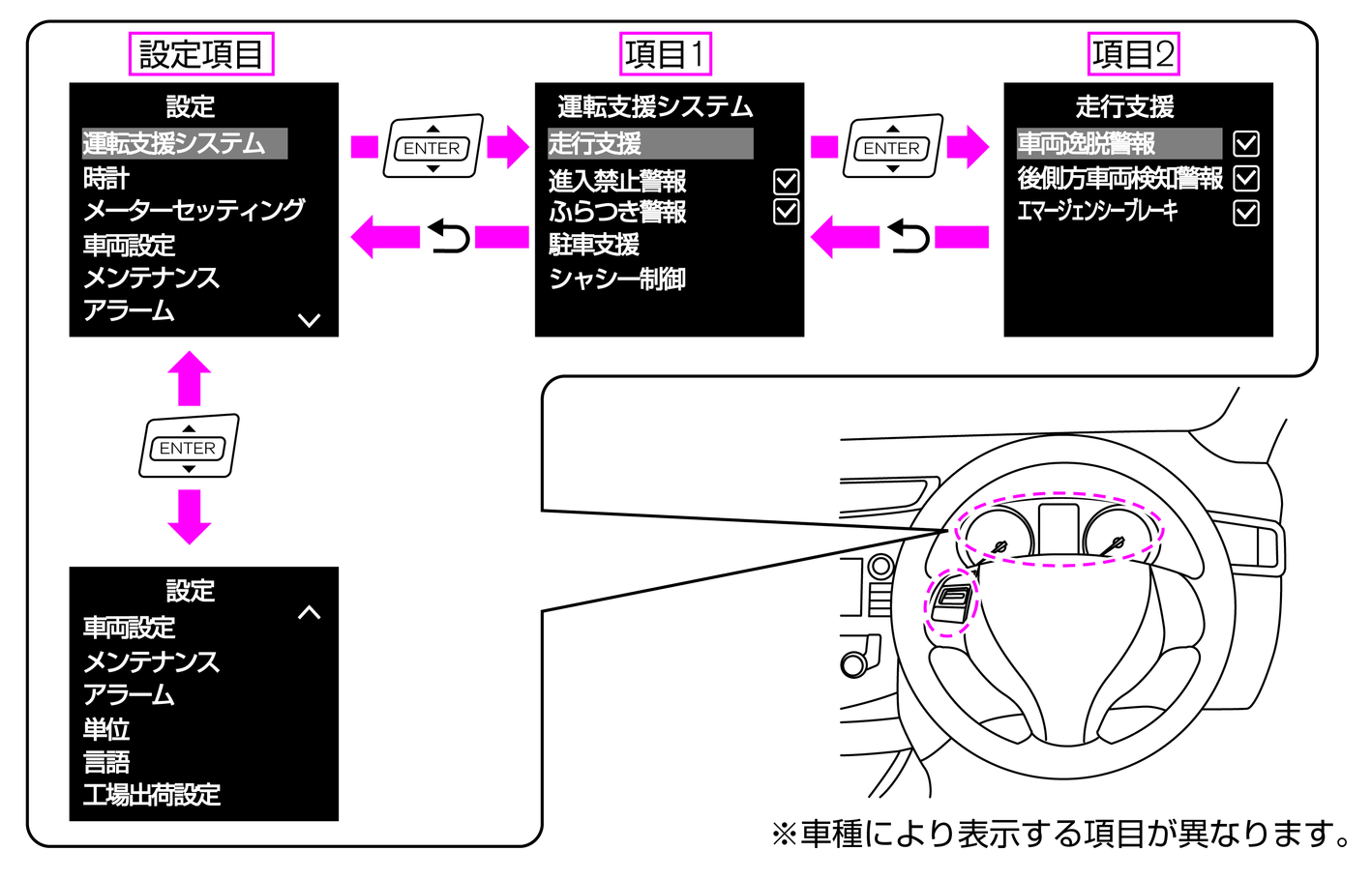 設定項目

設定
運転支援システム
時計
メーターセッティング
車両設定
メンテナンス
アラーム

ENTER

項目1

運転支援システム
走行支援
進入禁止警報
ふらつき警報
駐車支援
シャシー制御

ENTER

項目2

走行支援
車両逸脱警報
後側方車両検知警報
エマージェンシーブレーキ

ENTER

設定
車両設定
メンテナンス
アラーム
単位
言語
工場出荷設定

※車種により表示する項目が異なります。