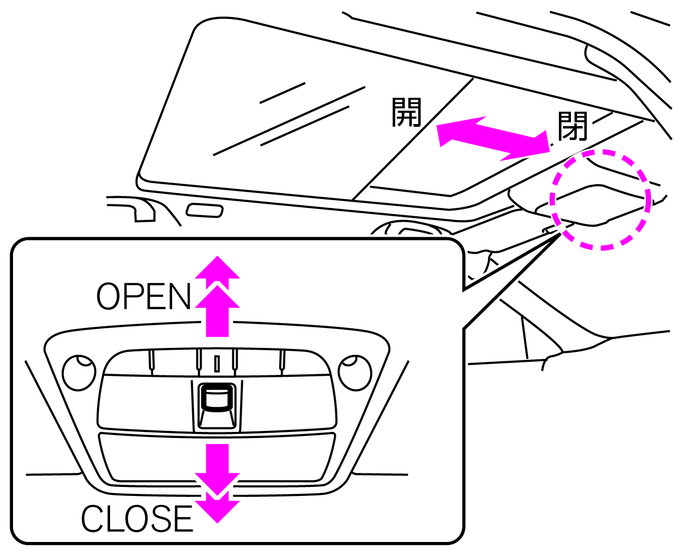 開
閉
OPEN
CLOSE