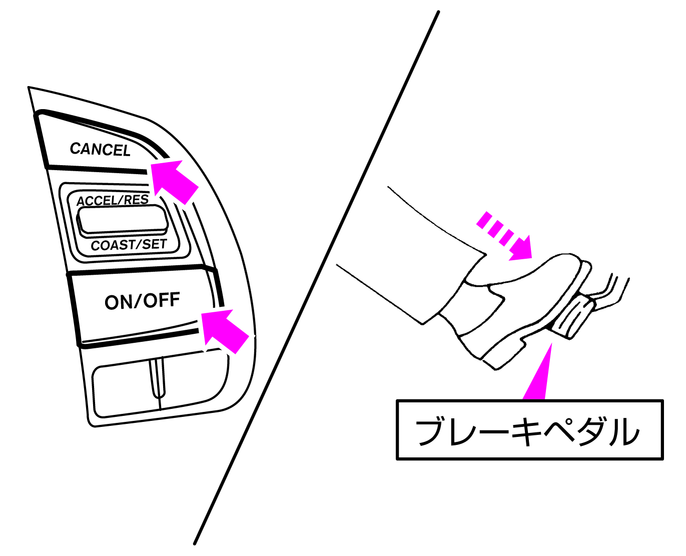 CANCEL
ACCEL/RES
COAST/SET
ON/OFF
ブレーキペダル