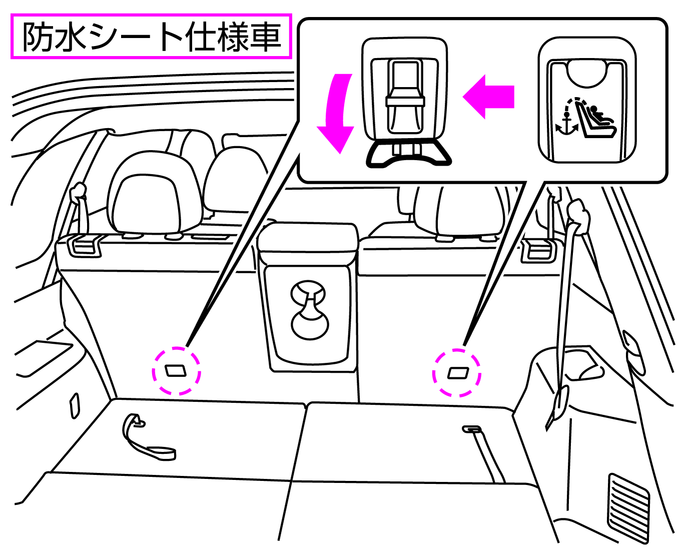 防水シート仕様車