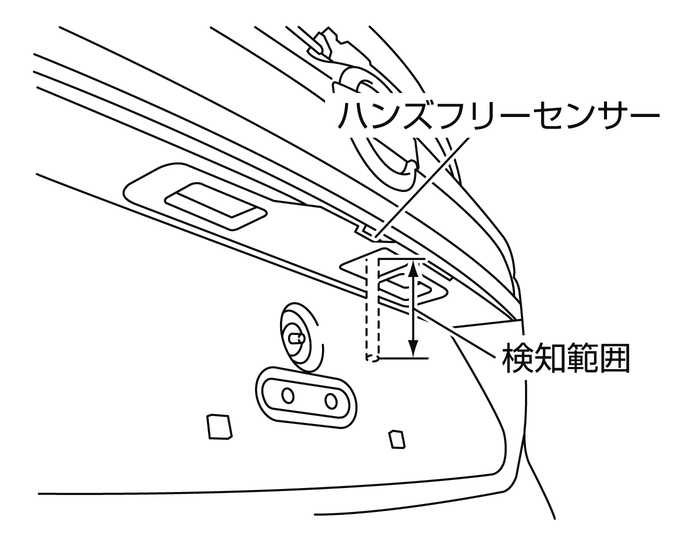 ハンズフリーセンサー

検知範囲