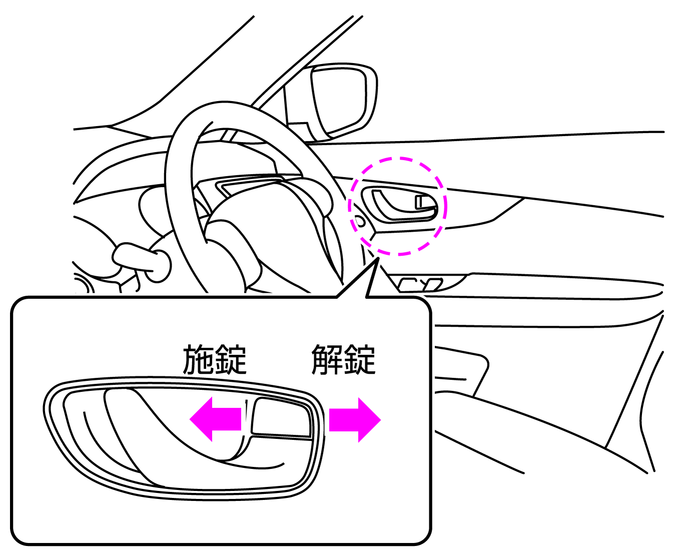 施錠
解錠