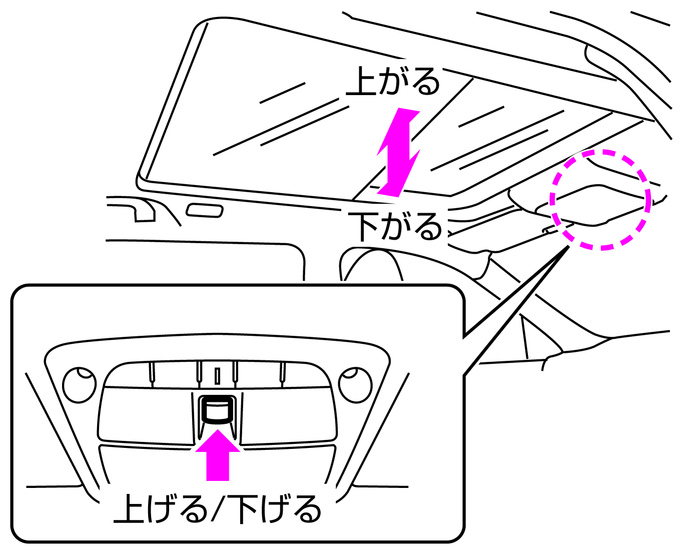 上がる

下がる

上げる/下げる