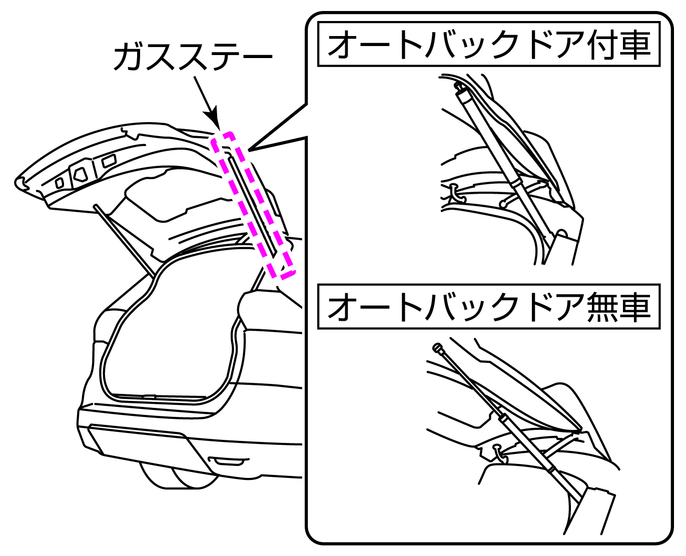 ガスステー

オートバックドア付車

オートバックドア無車