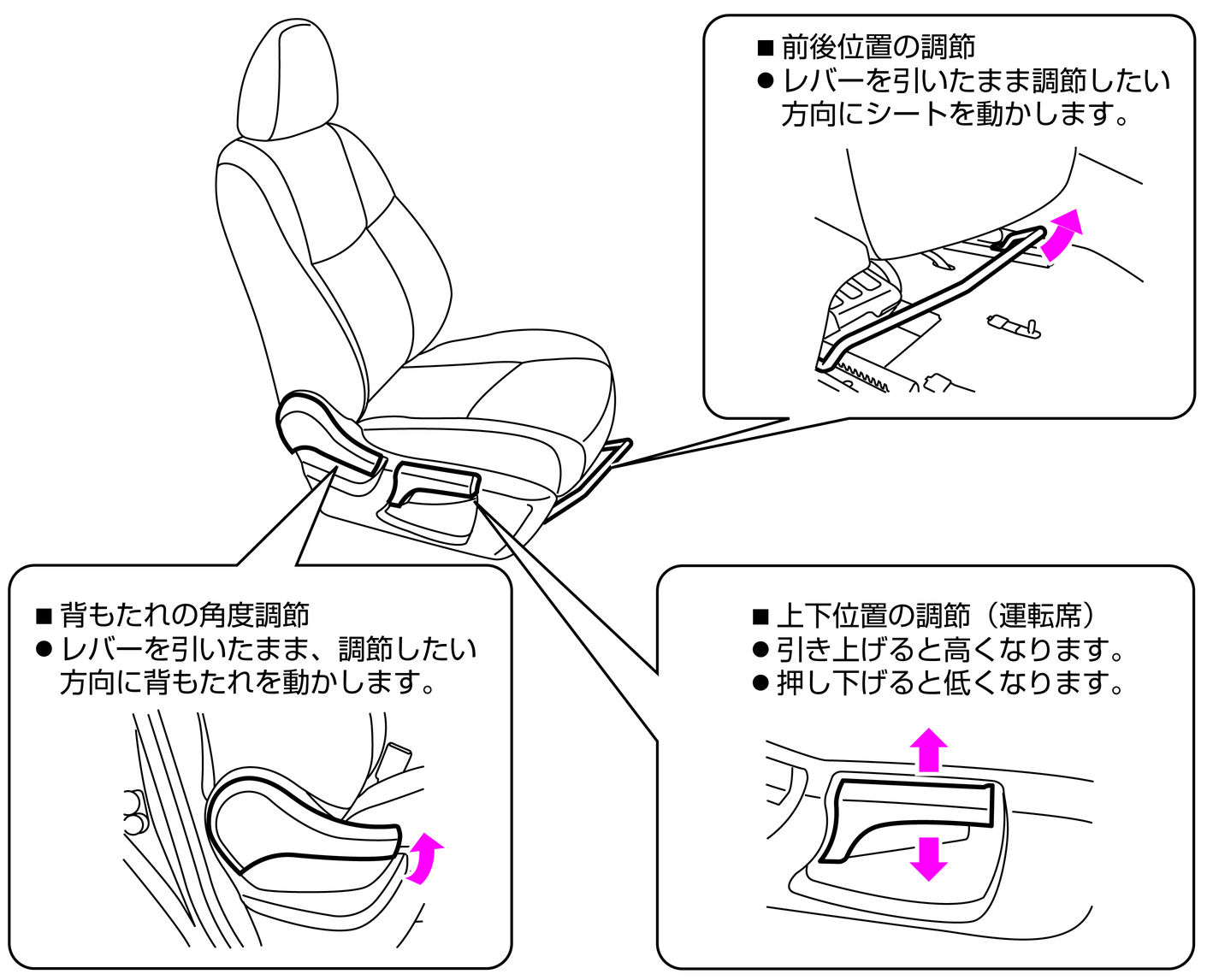 ■ 前後位置の調節
● レバーを引いたまま調節したい方向にシートを動かします。

■ 背もたれの角度調節
● レバーを引いたまま、調節したい方向に背もたれを動かします。

■ 上下位置の調節（運転席）
● 引き上げると高くなります。
● 押し下げると低くなります。