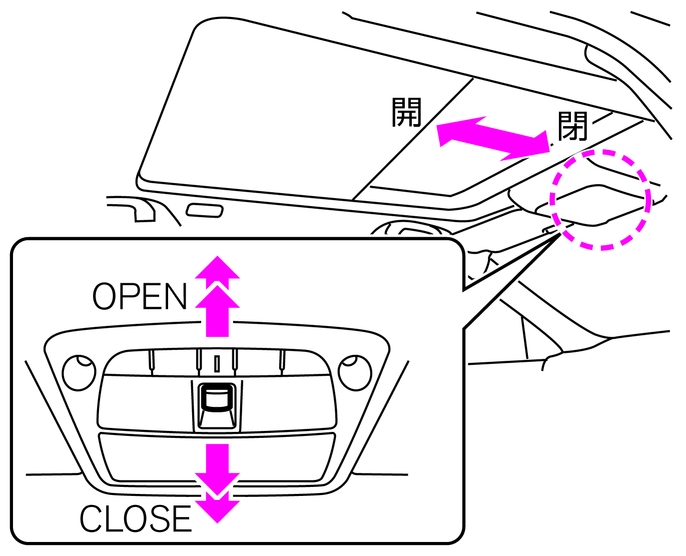 開
閉
OPEN
CLOSE