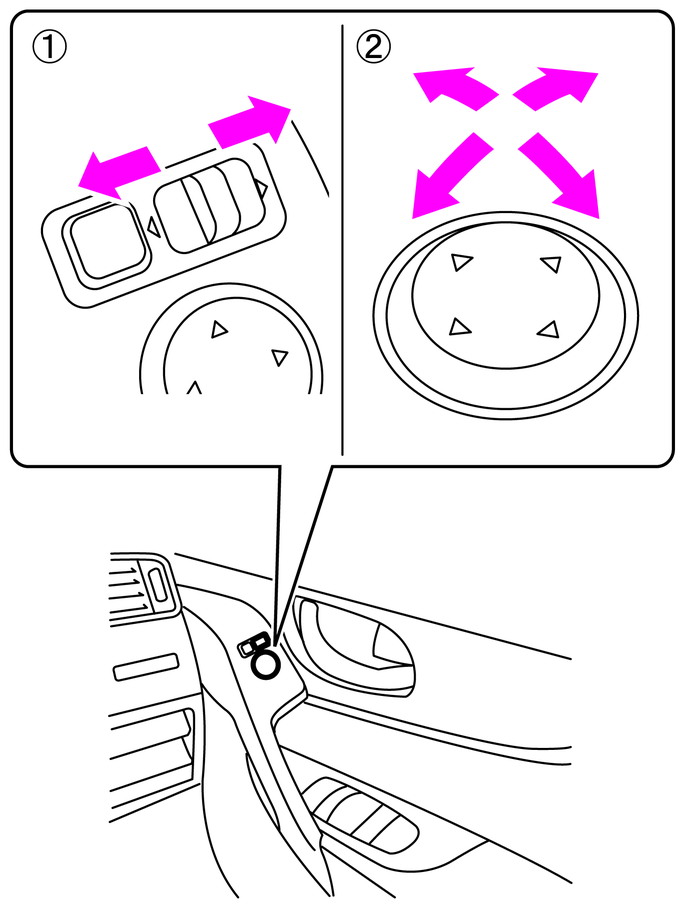 ①

②